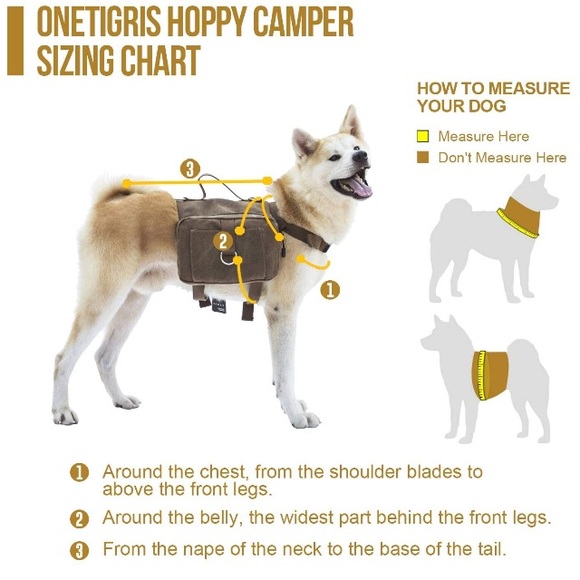 ONETIGRIS HOPPY CAMPER SIZING CHART

HOW TO MEASURE YOUR DOG

Measure Here

Don't Measure Here

3

2

1

1 Around the chest, from the shoulder blades to above the front legs.

2 Around the belly, the widest part behind the front legs.

3 From the nape of the neck to the base of the tail.